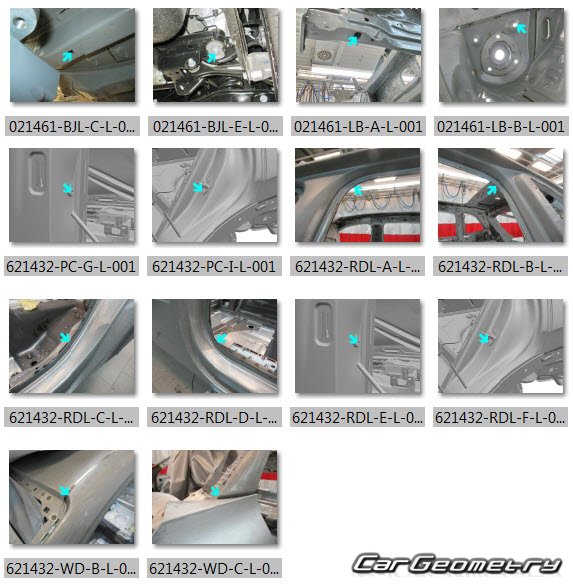 021461-BJL-C-L-0...
021461-BJL-E-L-0...
021461-LB-A-L-001
021461-LB-B-L-001

621432-PC-G-L-001
621432-PC-I-L-001
621432-RDL-A-L-...
621432-RDL-B-L-...

621432-RDL-C-L-...
621432-RDL-D-L-...
621432-RDL-E-L-0...
621432-RDL-F-L-0...

621432-WD-B-L-0...
621432-WD-C-L-0...

CarGeometry