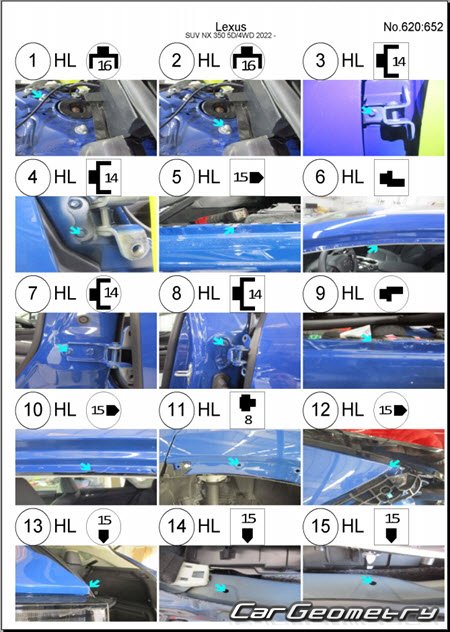 Lexus
SUV NX 350 5D/4WD 2022 -

No.620:652

1 HL 16

2 HL 16

3 HL 14

4 HL 14

5 HL 15

6 HL

7 HL 14

8 HL 14

9 HL

10 HL 15

11 HL 8

12 HL 15

13 HL 15

14 HL 15

15 HL 15

CarGeometry