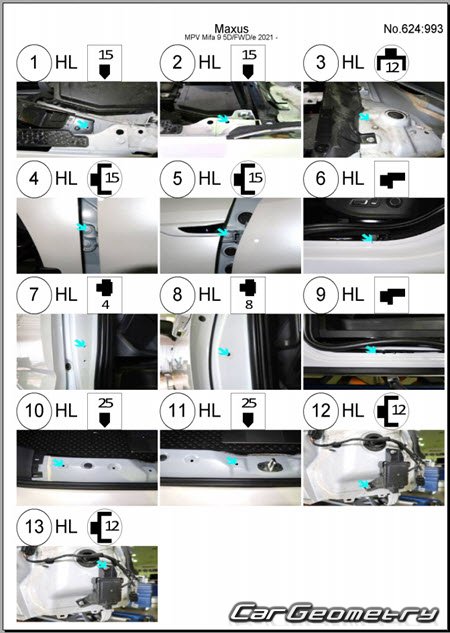 Maxus
MPV Mifa 9 5D/FWD/e 2021 -

No.624:993

1 HL 15

2 HL 15

3 HL 12

4 HL 15

5 HL 15

6 HL

7 HL 4

8 HL 8

9 HL

10 HL 25

11 HL 25

12 HL 12

13 HL 12

CarGeometry