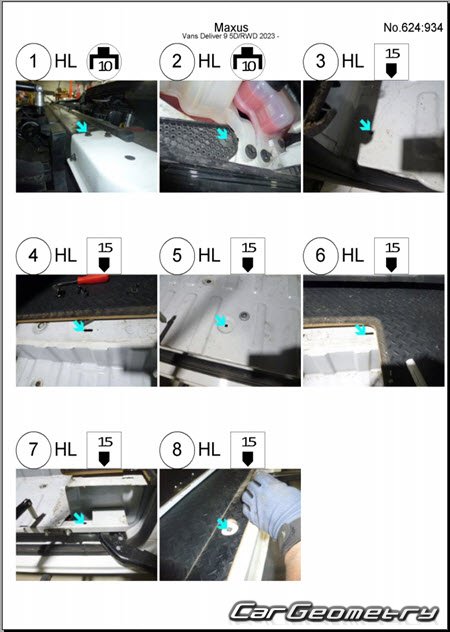 Maxus
Vans Deliver 9 5D/RWD 2023 -

No.624:934

1 HL 10

2 HL 10

3 HL 15

4 HL 15

5 HL 15

6 HL 15

7 HL 15

8 HL 15

CarGeometry