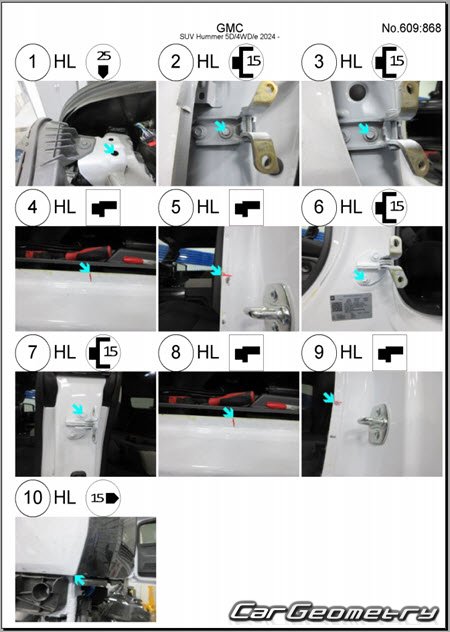 GMC
SUV Hummer 5D/4WD/e 2024 -

No.609:868

1 HL 25

2 HL 15

3 HL 15

4 HL

5 HL

6 HL 15

7 HL 15

8 HL

9 HL

10 HL 15

CarGeometry