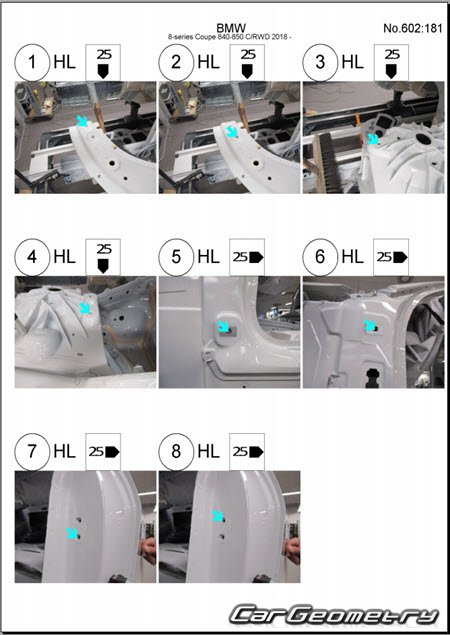 BMW
8-series Coupe 840-850 C/RWD 2018 -

No.602:181

1 HL 25

2 HL 25

3 HL 25

4 HL 25

5 HL 25

6 HL 25

7 HL 25

8 HL 25

CarGeometry